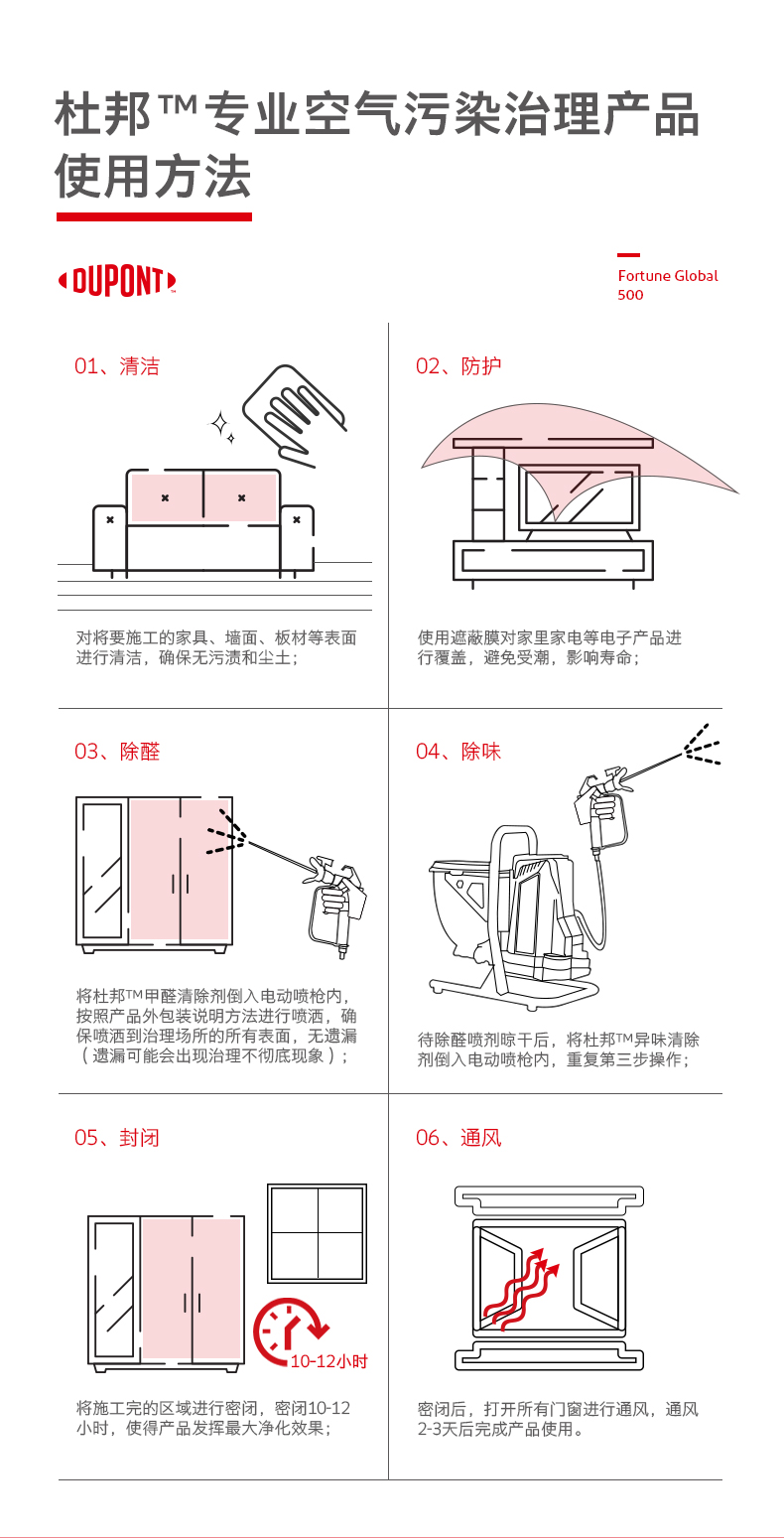 杜邦™专业空气污染治理产品使用方法

DUPONT™

Fortune Global 500

01、清洁

对将要施工的家具、墙面、板材等表面进行清洁，确保无污渍和尘土；

02、防护

使用遮蔽膜对家里家电等电子产品进行覆盖，避免受潮，影响寿命；

03、除醛

将杜邦™甲醛清除剂倒入电动喷枪内，按照产品外包装说明方法进行喷洒，确保喷洒到治理场所的所有表面，无遗漏（遗漏可能会出现治理不彻底现象）；

04、除味

待除醛喷剂晾干后，将杜邦™异味清除剂倒入电动喷枪内，重复第三步操作；

05、封闭

10-12小时

将施工完的区域进行密闭，密闭10-12小时，使得产品发挥最大净化效果；

06、通风

密闭后，打开所有门窗进行通风，通风2-3天后完成产品使用。